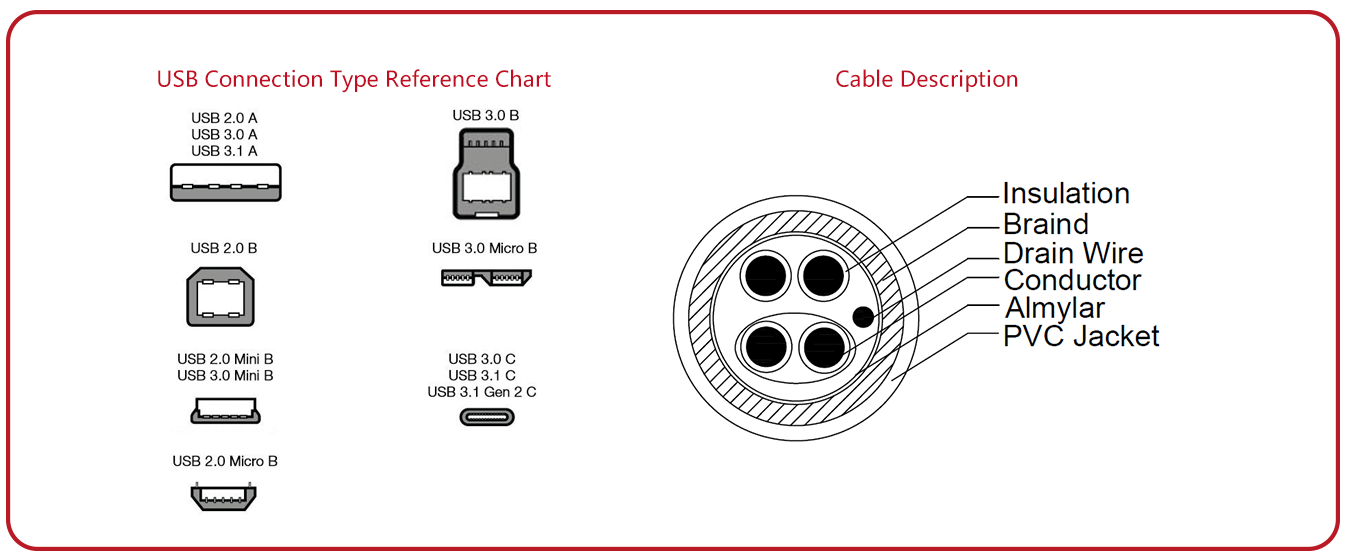 USB Connection Type Reference Chart

USB 2.0 A
USB 3.0 A
USB 3.1 A

USB 2.0 B

USB 2.0 Mini B
USB 3.0 Mini B

USB 2.0 Micro B

USB 3.0 B

USB 3.0 Micro B

USB 3.0 C
USB 3.1 C
USB 3.1 Gen 2 C

Cable Description

Insulation
Braind
Drain Wire
Conductor
Almylar
PVC Jacket